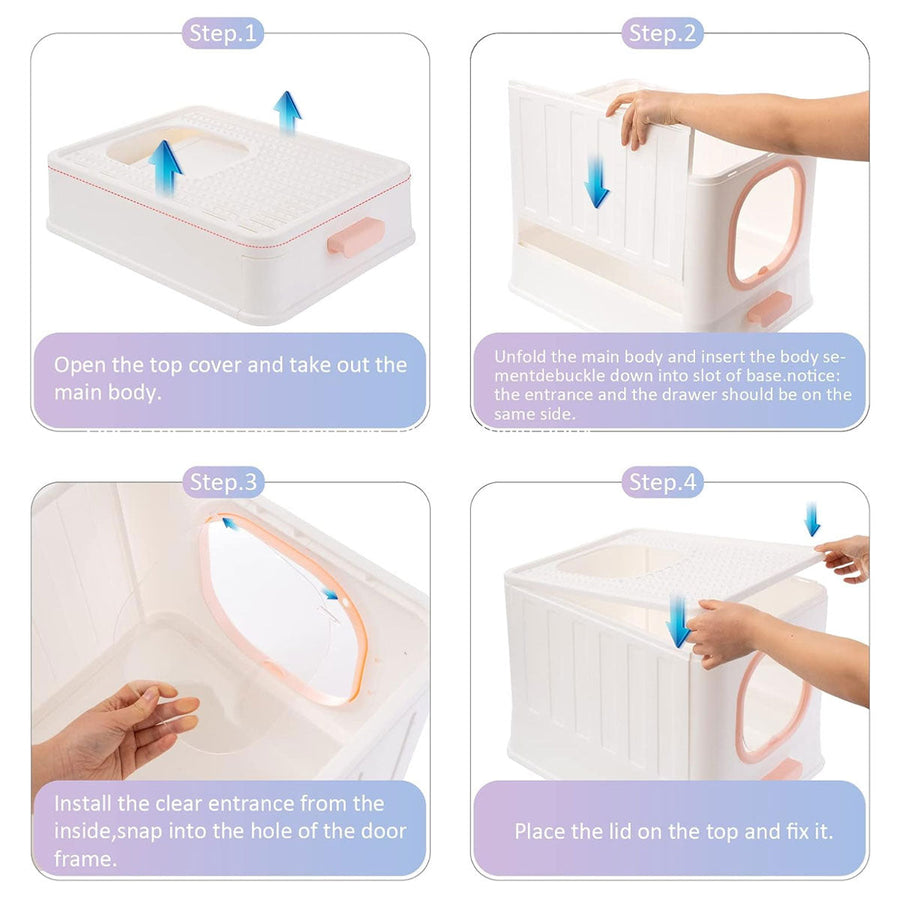 Step.1

Open the top cover and take out the main body.

Step.2

Unfold the main body and insert the body sementdebuckle down into slot of base.notice: the entrance and the drawer should be on the same side.

Step.3

Install the clear entrance from the inside,snap into the hole of the door frame.

Step.4

Place the lid on the top and fix it.