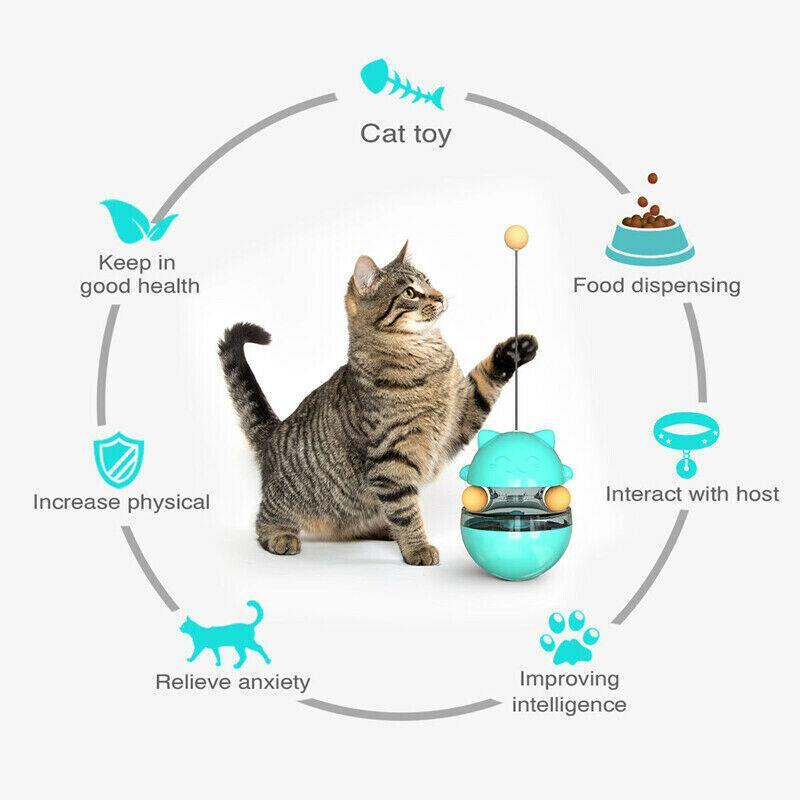 Cat toy

Food dispensing

Interact with host

Improving intelligence

Relieve anxiety

Increase physical

Keep in good health