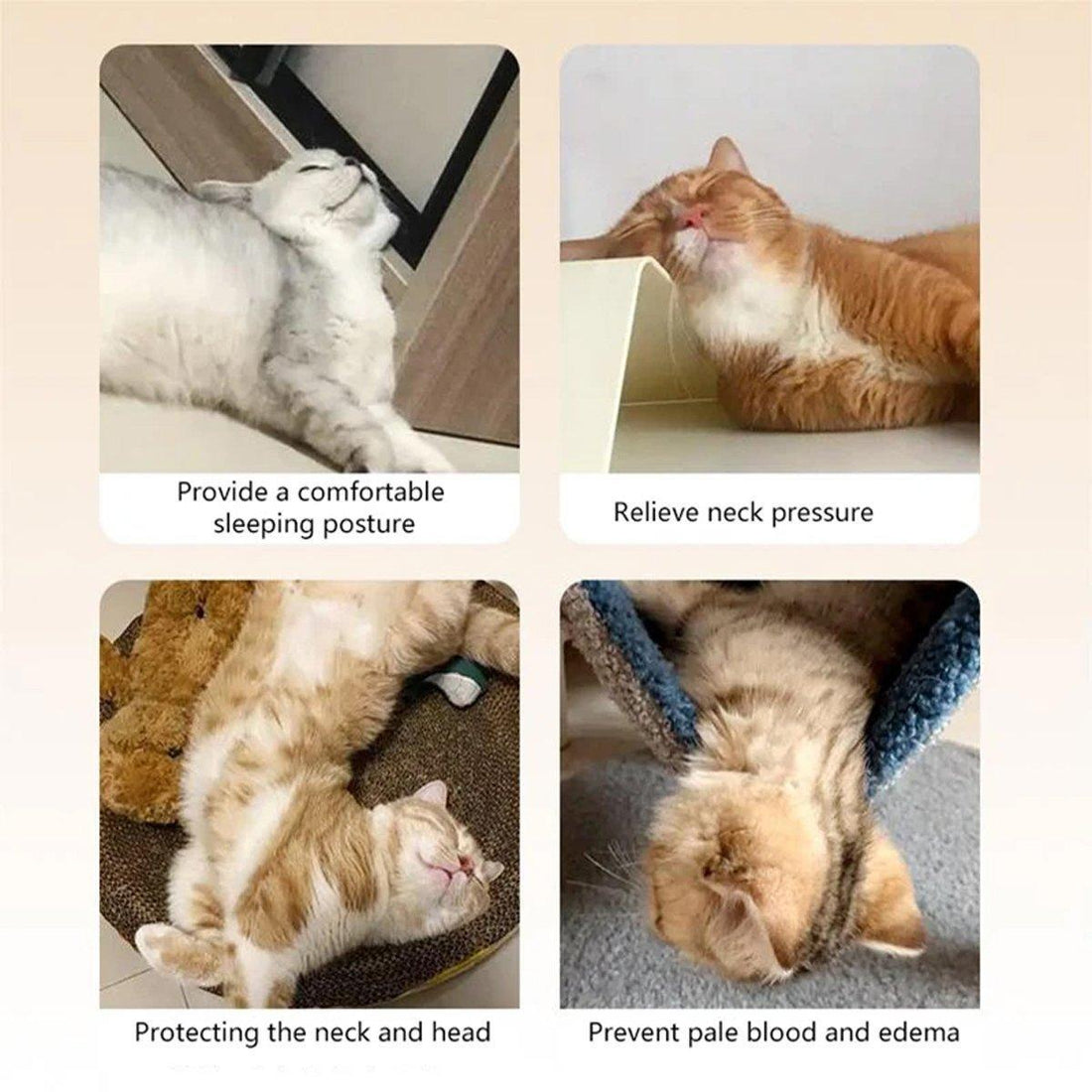 Provide a comfortable sleeping posture

Relieve neck pressure

Protecting the neck and head

Prevent pale blood and edema